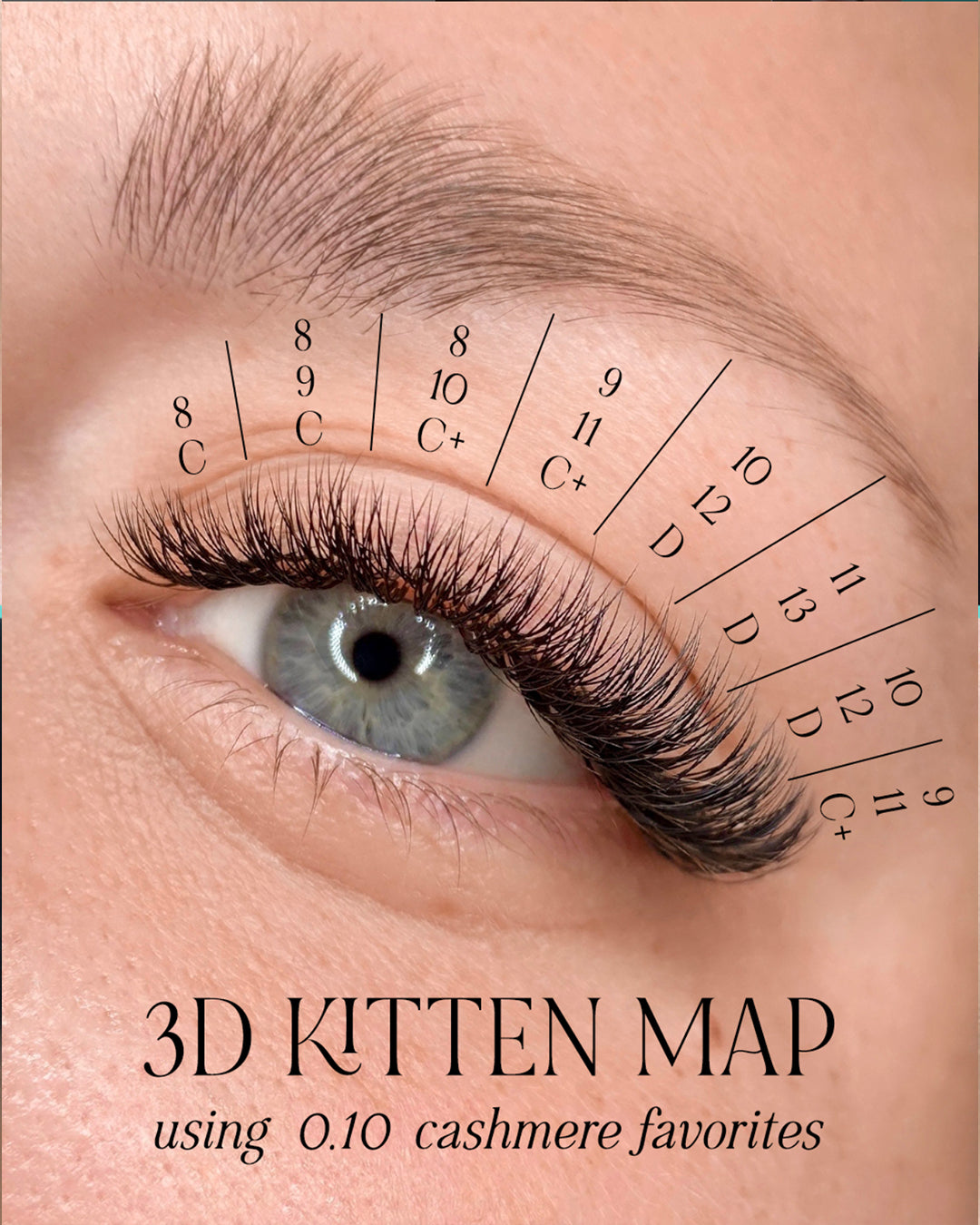 8
C

8
9
C

8
10
C+

9
11
C+

10
12
D

11
13
D

10
12
D

9
11
C+

3D KITTEN MAP

using 0.10 cashmere favorites